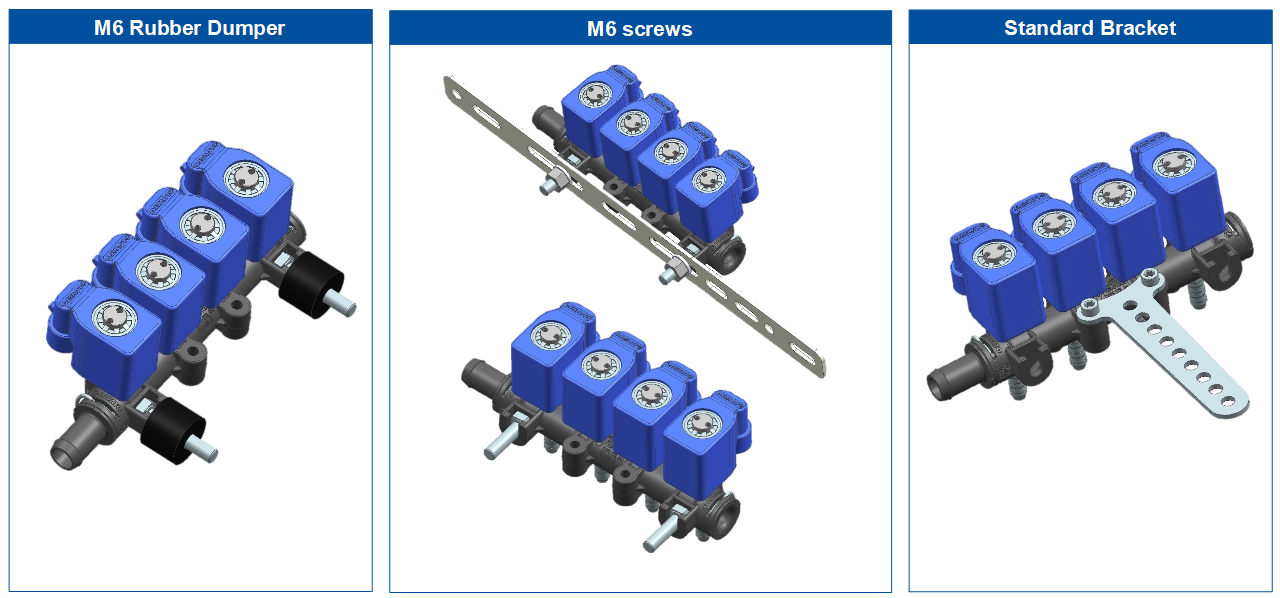 M6 Rubber Dumper

M6 screws

Standard Bracket